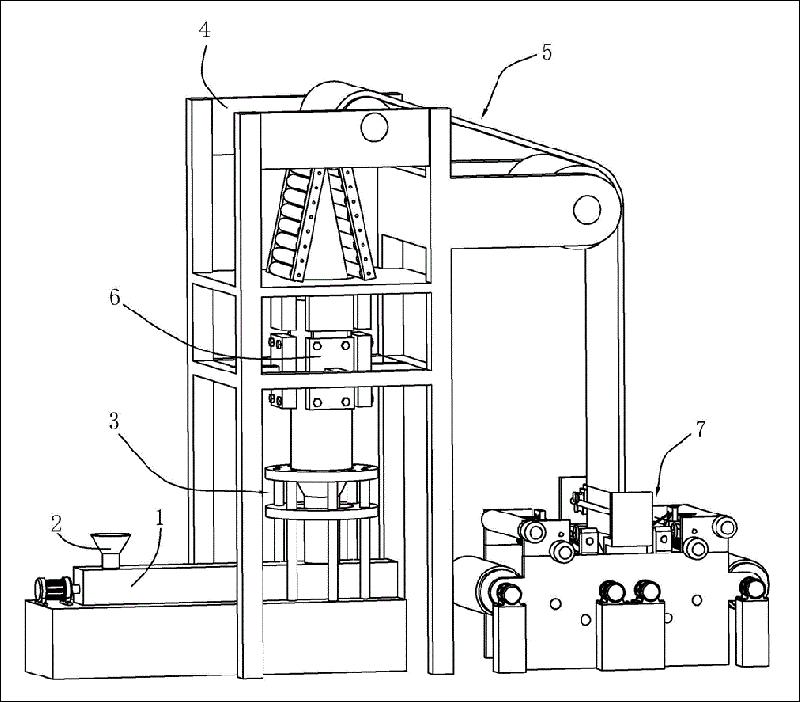 4
5
6
3
7
2
1